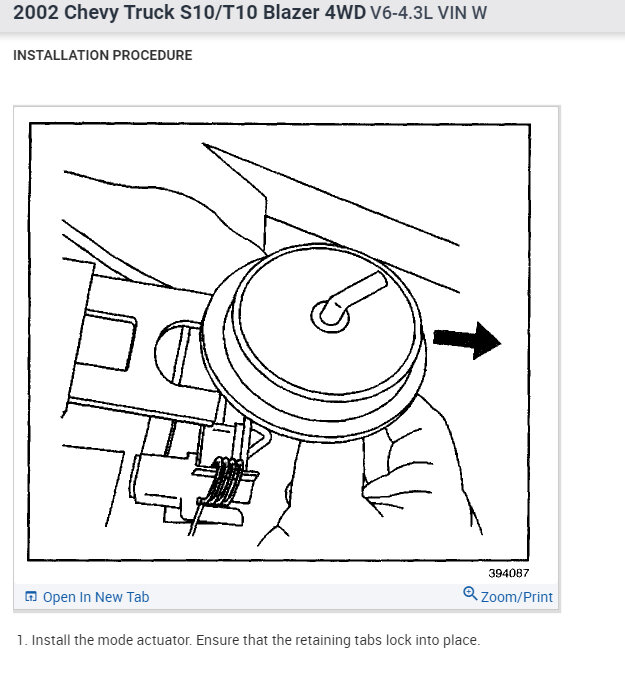 2002 Chevy Truck S10/T10 Blazer 4WD V6-4.3L VIN W

INSTALLATION PROCEDURE

394087

Open In New Tab

Zoom/Print

1. Install the mode actuator. Ensure that the retaining tabs lock into place.