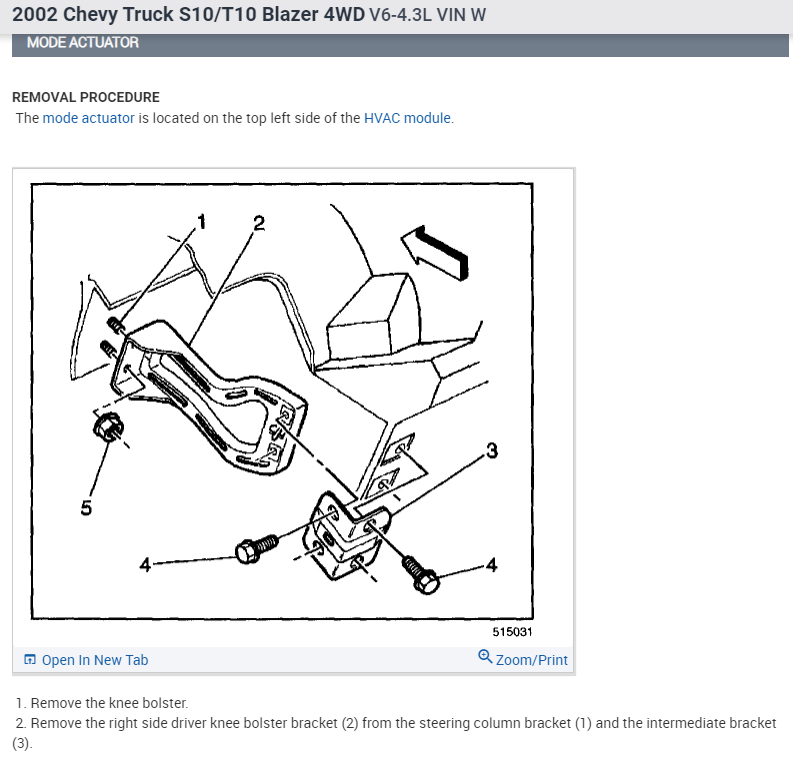 2002 Chevy Truck S10/T10 Blazer 4WD V6-4.3L VIN W

MODE ACTUATOR

REMOVAL PROCEDURE

The mode actuator is located on the top left side of the HVAC module.

1

2

3

4

4

5

515031

Open In New Tab

Zoom/Print

1. Remove the knee bolster.

2. Remove the right side driver knee bolster bracket (2) from the steering column bracket (1) and the intermediate bracket (3).