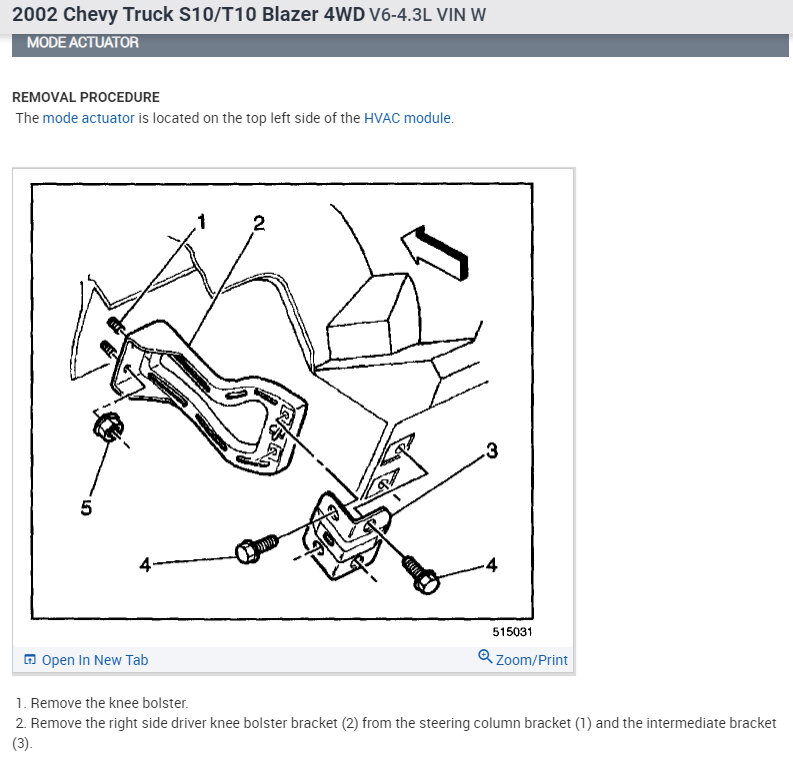 2002 Chevy Truck S10/T10 Blazer 4WD V6-4.3L VIN W

MODE ACTUATOR

REMOVAL PROCEDURE
The mode actuator is located on the top left side of the HVAC module.

1
2
3
4
4
5
515031

Open In New Tab
Zoom/Print

1. Remove the knee bolster.
2. Remove the right side driver knee bolster bracket (2) from the steering column bracket (1) and the intermediate bracket (3).