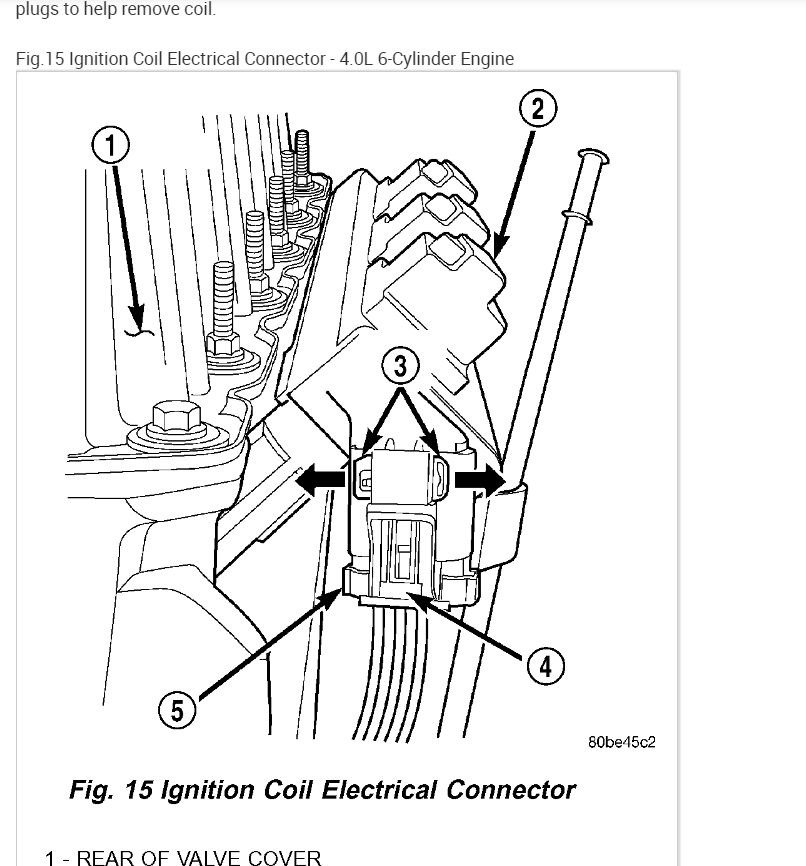 plugs to help remove coil.

Fig.15 Ignition Coil Electrical Connector - 4.0L 6-Cylinder Engine

1

2

3

4

5

80be45c2

Fig. 15 Ignition Coil Electrical Connector

1 - REAR OF VALVE COVER