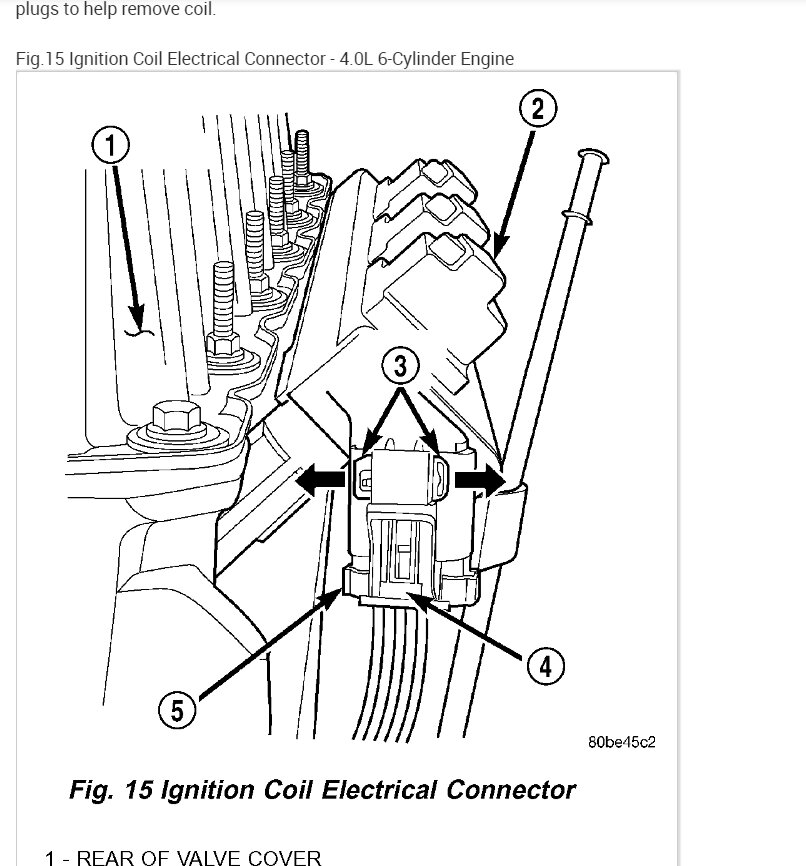 plugs to help remove coil.

Fig.15 Ignition Coil Electrical Connector - 4.0L 6-Cylinder Engine

1
2
3
4
5

80be45c2

Fig. 15 Ignition Coil Electrical Connector

1 - REAR OF VALVE COVER