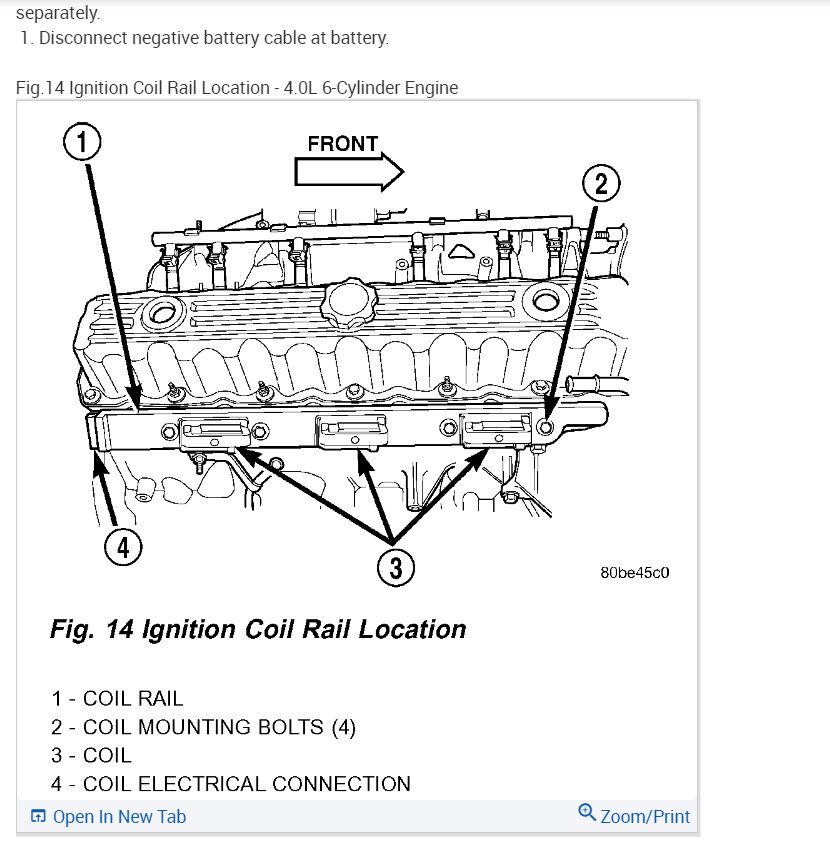 separately.
1. Disconnect negative battery cable at battery.

Fig.14 Ignition Coil Rail Location - 4.0L 6-Cylinder Engine

1

FRONT

2

4

3

80be45c0

Fig. 14 Ignition Coil Rail Location

1 - COIL RAIL
2 - COIL MOUNTING BOLTS (4)
3 - COIL
4 - COIL ELECTRICAL CONNECTION

Open In New Tab

Zoom/Print