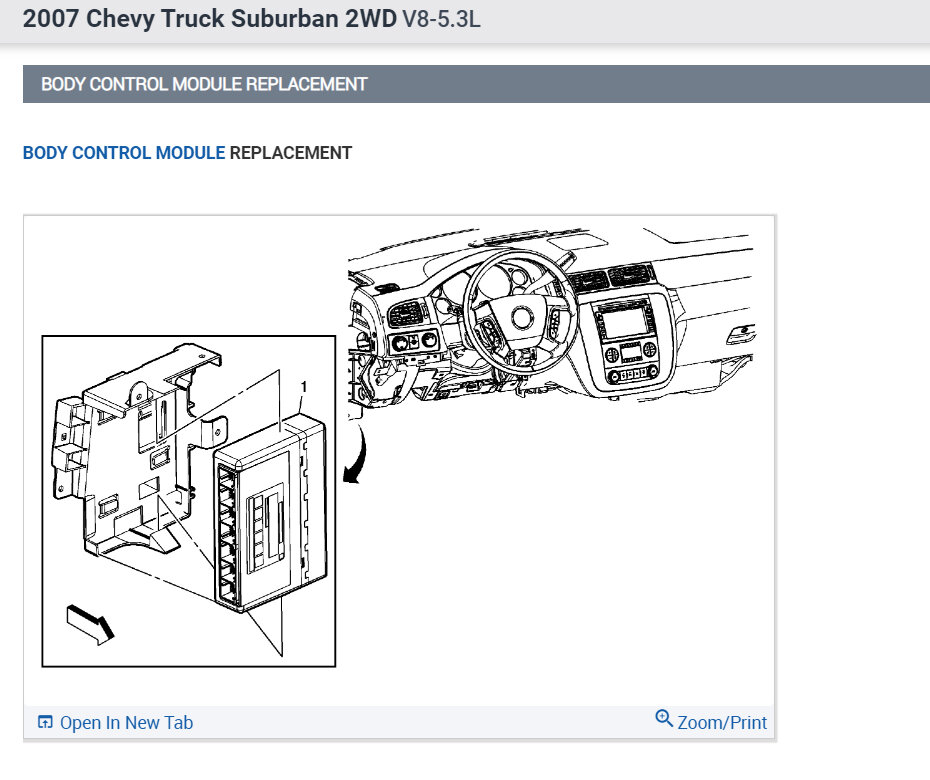 2007 Chevy Truck Suburban 2WD V8-5.3L

BODY CONTROL MODULE REPLACEMENT

BODY CONTROL MODULE REPLACEMENT

1

Open In New Tab

Zoom/Print