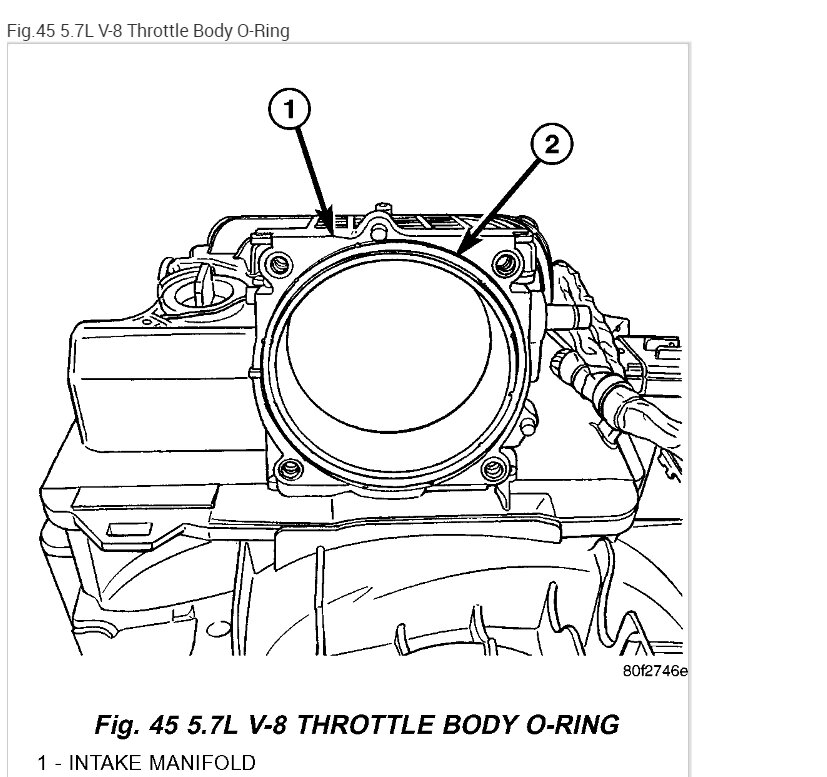 Fig.45 5.7L V-8 Throttle Body O-Ring

1

2

80f2746e

Fig. 45 5.7L V-8 THROTTLE BODY O-RING

1 - INTAKE MANIFOLD