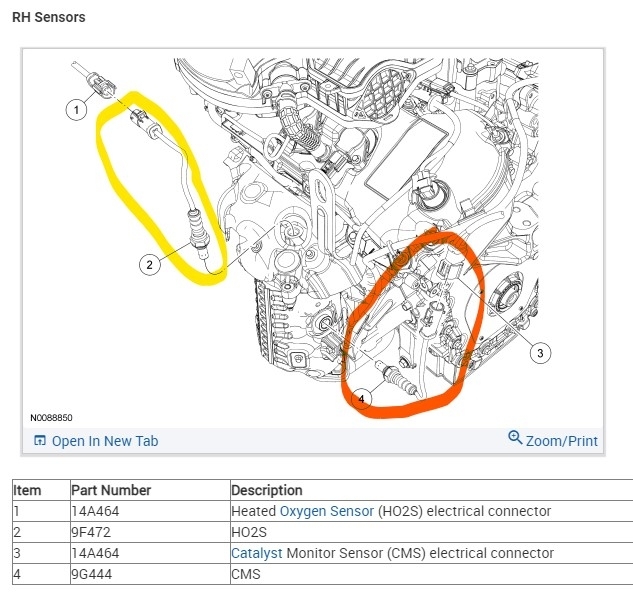 RH Sensors

1

2

3

4

N0088850

Open In New Tab

Zoom/Print

| Item | Part Number | Description |
|---|---|---|
| 1 | 14A464 | Heated Oxygen Sensor (HO2S) electrical connector |
| 2 | 9F472 | HO2S |
| 3 | 14A464 | Catalyst Monitor Sensor (CMS) electrical connector |
| 4 | 9G444 | CMS |