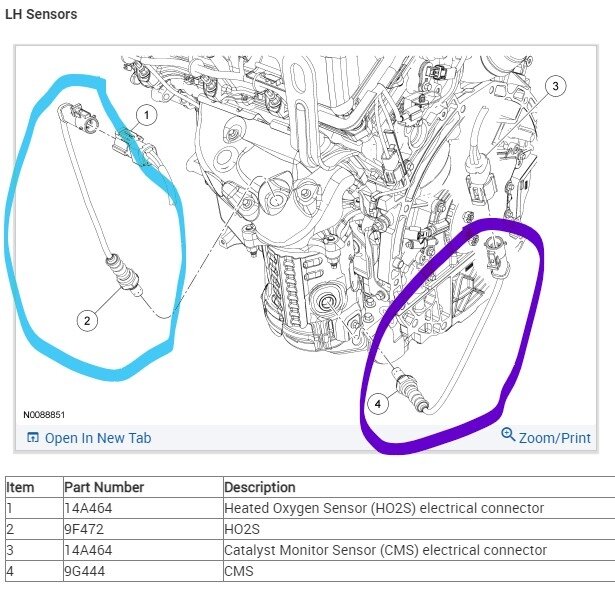 LH Sensors

1

3

2

4

N0088851

Open In New Tab

Zoom/Print

| Item | Part Number | Description |
|---|---|---|
| 1 | 14A464 | Heated Oxygen Sensor (HO2S) electrical connector |
| 2 | 9F472 | HO2S |
| 3 | 14A464 | Catalyst Monitor Sensor (CMS) electrical connector |
| 4 | 9G444 | CMS |