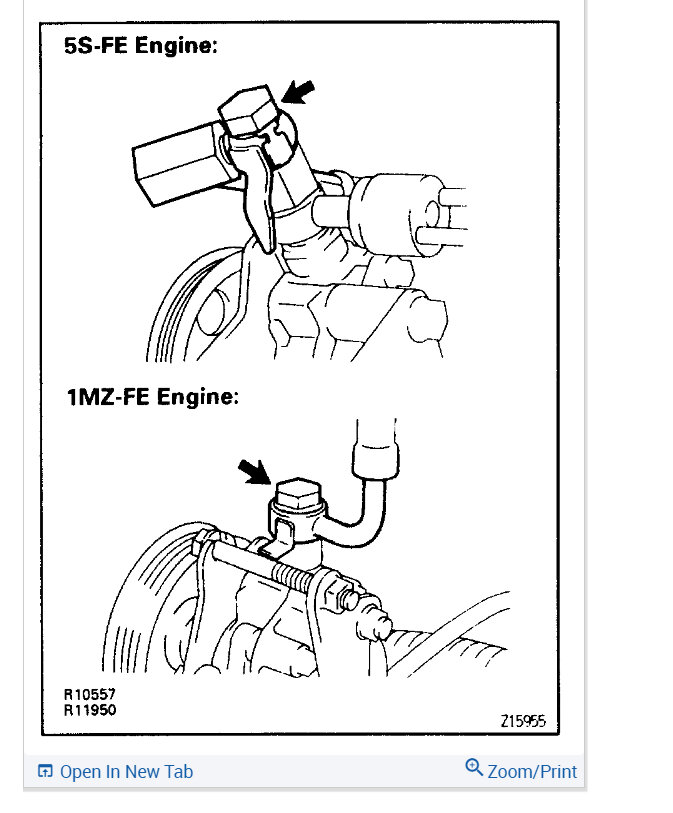 5S-FE Engine:

1MZ-FE Engine:

R10557
R11950

Z15955

Open In New Tab

Zoom/Print