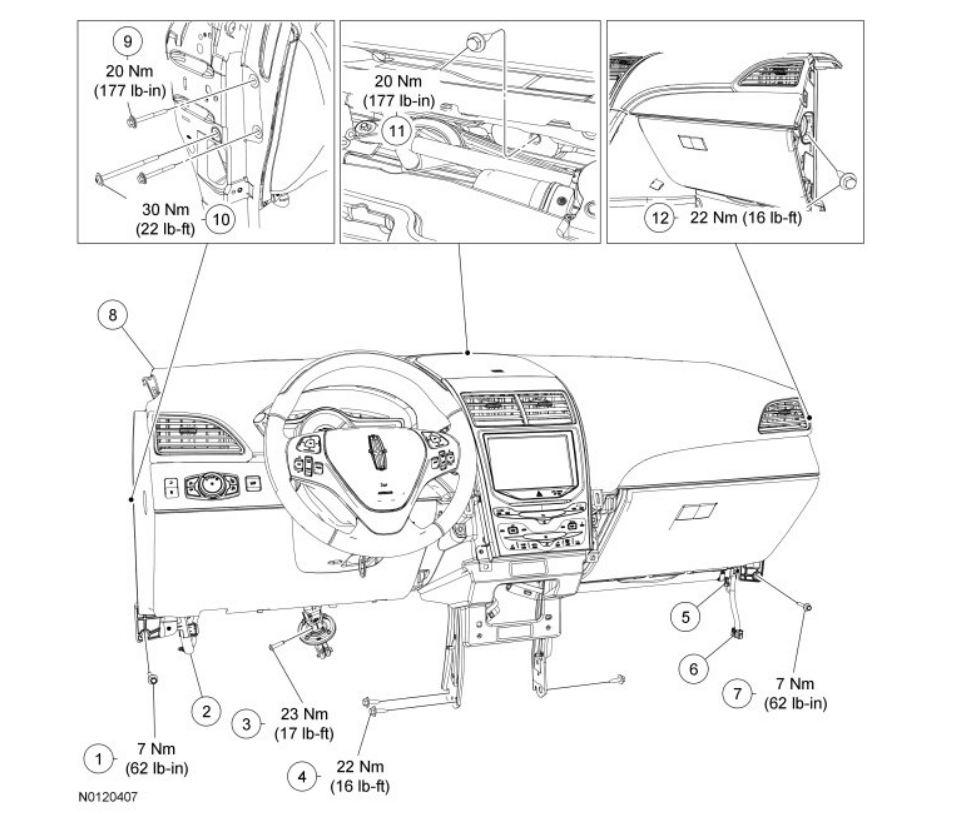 9
20 Nm
(177 lb-in)

30 Nm
(22 lb-ft)
10

20 Nm
(177 lb-in)
11

12
22 Nm (16 lb-ft)

8

5

6

7
7 Nm
(62 lb-in)

2

3
23 Nm
(17 lb-ft)

1
7 Nm
(62 lb-in)

4
22 Nm
(16 lb-ft)

N0120407