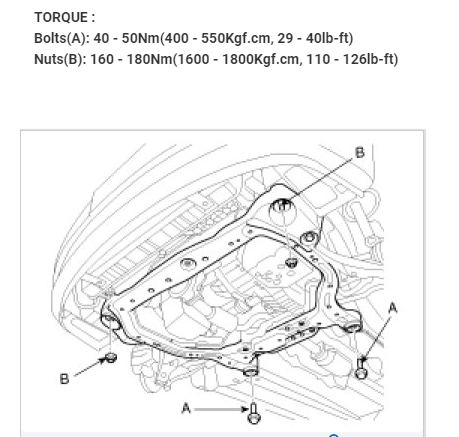 TORQUE :
Bolts(A): 40 - 50Nm(400 - 550Kgf.cm, 29 - 40lb-ft)
Nuts(B): 160 - 180Nm(1600 - 1800Kgf.cm, 110 - 126lb-ft)

B
A
B
A