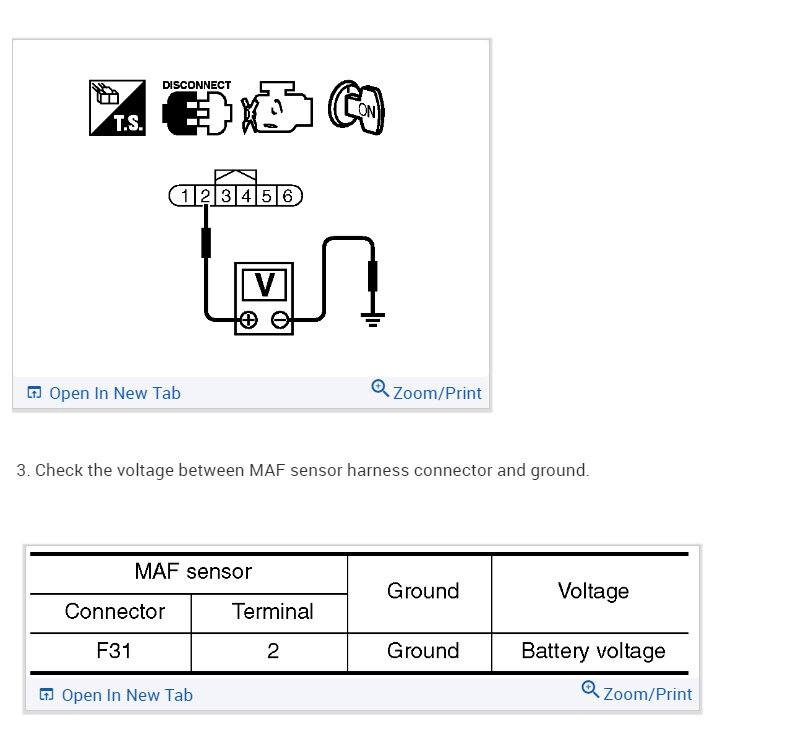 T.S.

DISCONNECT

ON

1 2 3 4 5 6

V

Open In New Tab

Zoom/Print

3. Check the voltage between MAF sensor harness connector and ground.

| MAF sensor | | Ground | Voltage |
|---|---|---|---|
| Connector | Terminal | | |
| F31 | 2 | Ground | Battery voltage |

Open In New Tab

Zoom/Print