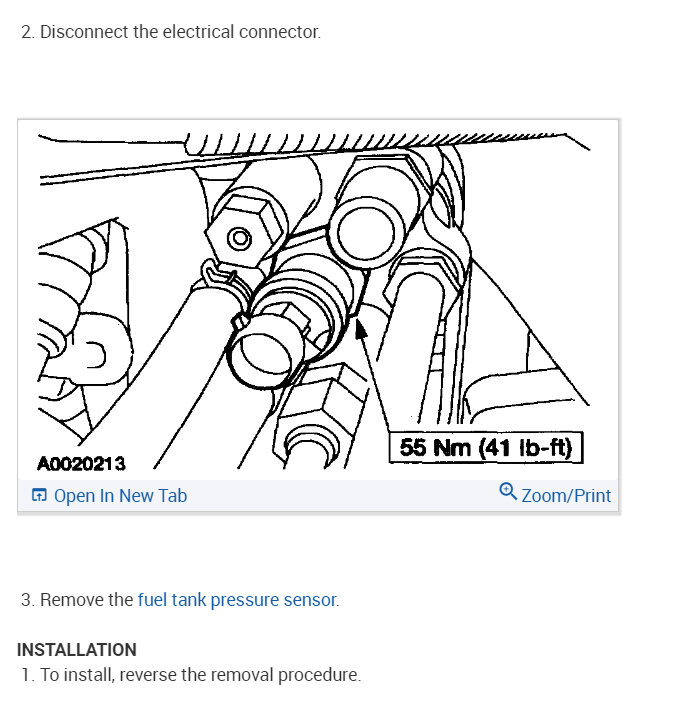 2. Disconnect the electrical connector.

55 Nm (41 lb-ft)

A0020213

Open In New Tab

Zoom/Print

3. Remove the fuel tank pressure sensor.

INSTALLATION

1. To install, reverse the removal procedure.