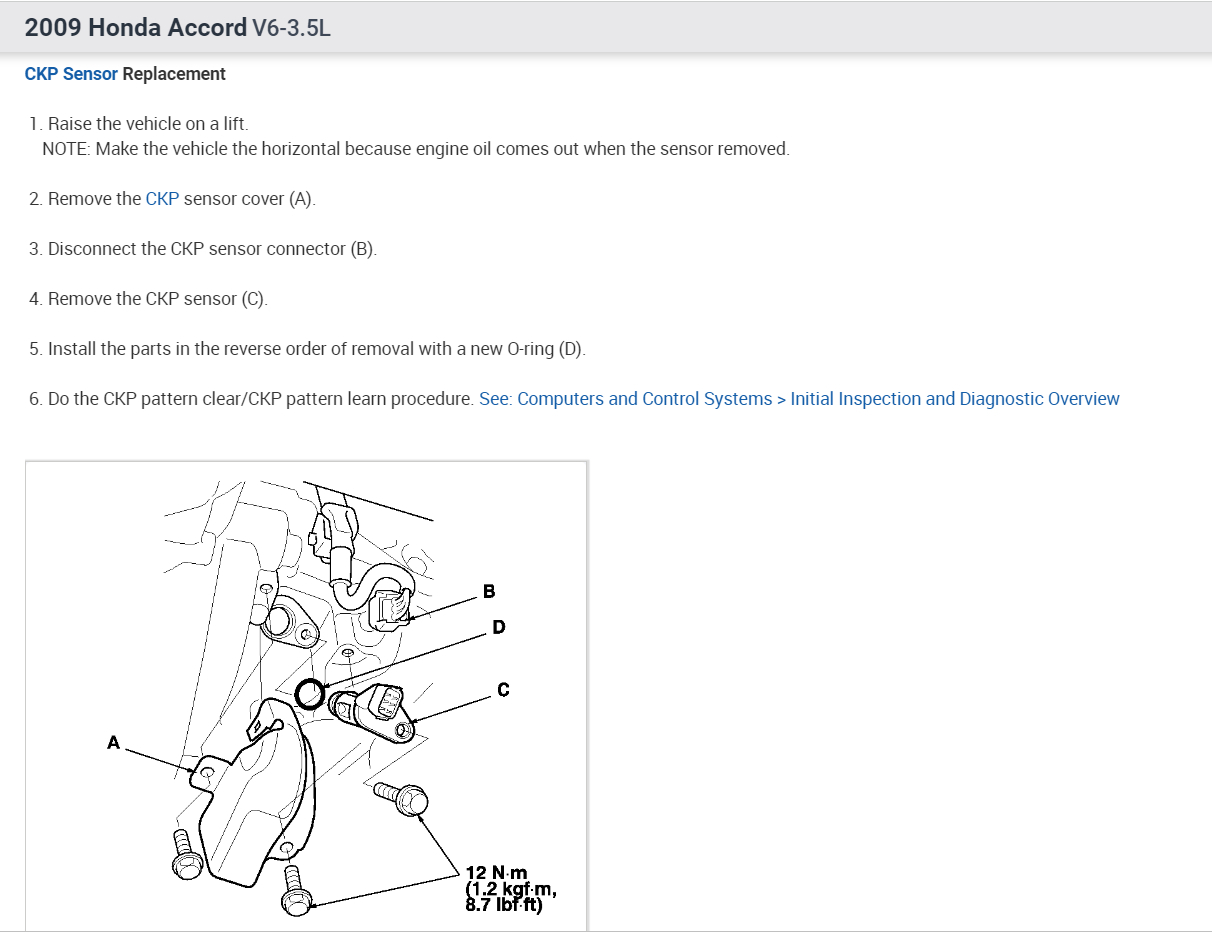 2009 Honda Accord V6-3.5L

CKP Sensor Replacement

1. Raise the vehicle on a lift.
NOTE: Make the vehicle the horizontal because engine oil comes out when the sensor removed.

2. Remove the CKP sensor cover (A).

3. Disconnect the CKP sensor connector (B).

4. Remove the CKP sensor (C).

5. Install the parts in the reverse order of removal with a new O-ring (D).

6. Do the CKP pattern clear/CKP pattern learn procedure. See: Computers and Control Systems > Initial Inspection and Diagnostic Overview

B

D

C

A

12 N·m
(1.2 kgf·m,
8.7 lbf·ft)