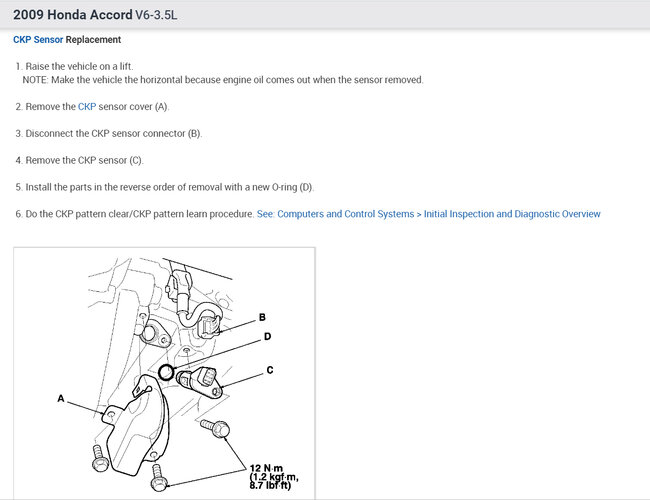 2009 Honda Accord V6-3.5L

CKP Sensor Replacement

1. Raise the vehicle on a lift.
NOTE: Make the vehicle the horizontal because engine oil comes out when the sensor removed.

2. Remove the CKP sensor cover (A).

3. Disconnect the CKP sensor connector (B).

4. Remove the CKP sensor (C).

5. Install the parts in the reverse order of removal with a new O-ring (D).

6. Do the CKP pattern clear/CKP pattern learn procedure. See: Computers and Control Systems > Initial Inspection and Diagnostic Overview

B
D
C
A
12 N·m
(1.2 kgf·m,
8.7 lbf·ft)