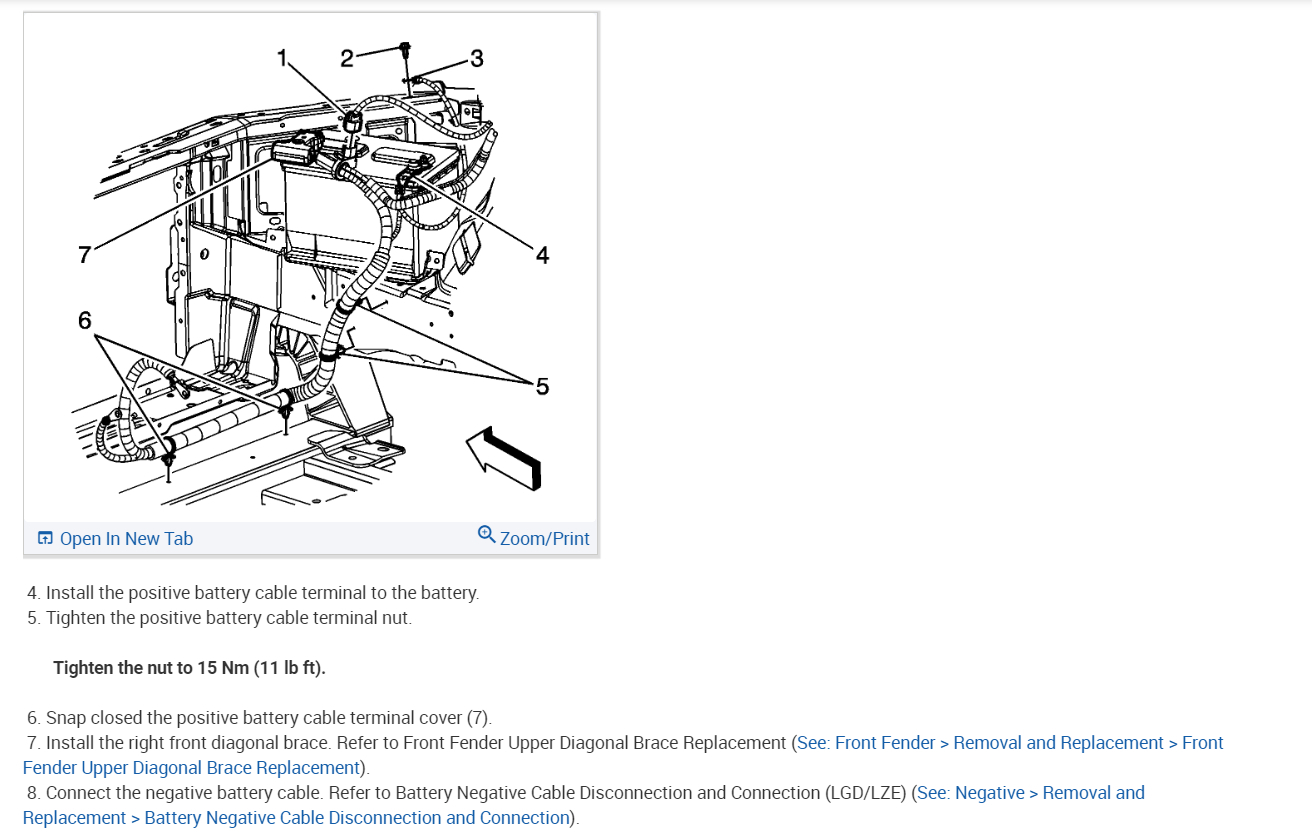 1
2
3
7
4
6
5

Open In New Tab
Zoom/Print

4. Install the positive battery cable terminal to the battery.
5. Tighten the positive battery cable terminal nut.

Tighten the nut to 15 Nm (11 lb ft).

6. Snap closed the positive battery cable terminal cover (7).
7. Install the right front diagonal brace. Refer to Front Fender Upper Diagonal Brace Replacement (See: Front Fender > Removal and Replacement > Front Fender Upper Diagonal Brace Replacement).
8. Connect the negative battery cable. Refer to Battery Negative Cable Disconnection and Connection (LGD/LZE) (See: Negative > Removal and Replacement > Battery Negative Cable Disconnection and Connection).