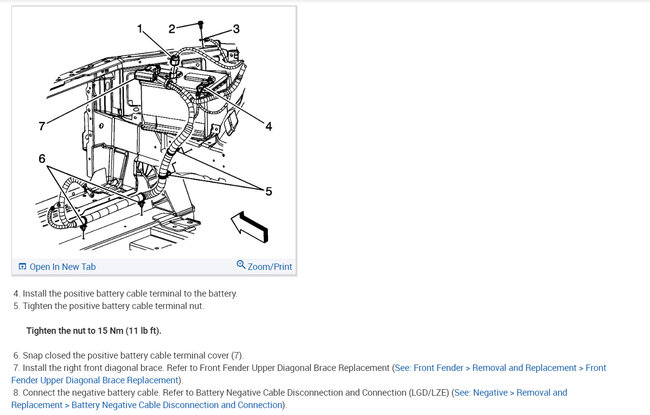 1
2
3
7
4
6
5

Open In New Tab
Zoom/Print

4. Install the positive battery cable terminal to the battery.
5. Tighten the positive battery cable terminal nut.

Tighten the nut to 15 Nm (11 lb ft).

6. Snap closed the positive battery cable terminal cover (7).
7. Install the right front diagonal brace. Refer to Front Fender Upper Diagonal Brace Replacement (See: Front Fender > Removal and Replacement > Front Fender Upper Diagonal Brace Replacement).
8. Connect the negative battery cable. Refer to Battery Negative Cable Disconnection and Connection (LGD/LZE) (See: Negative > Removal and Replacement > Battery Negative Cable Disconnection and Connection).