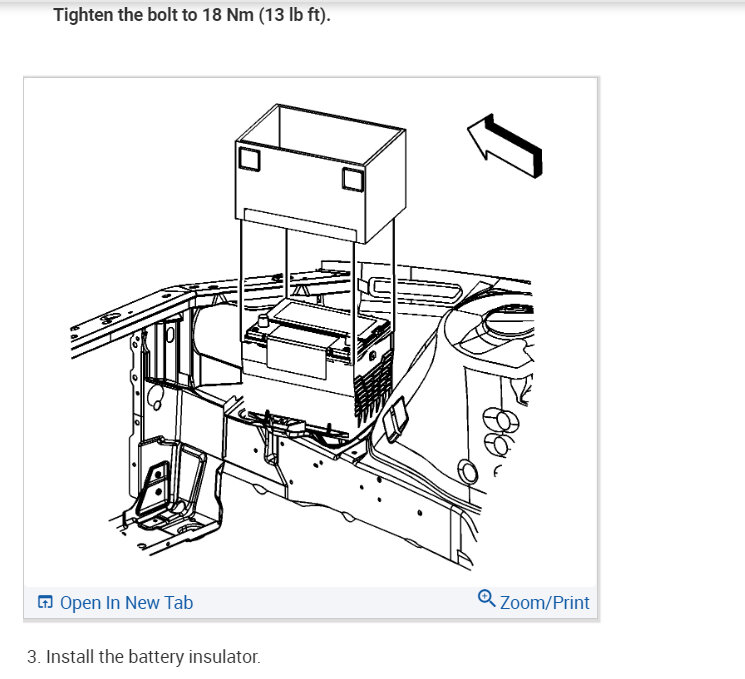 Tighten the bolt to 18 Nm (13 lb ft).

Open In New Tab

Zoom/Print

3. Install the battery insulator.