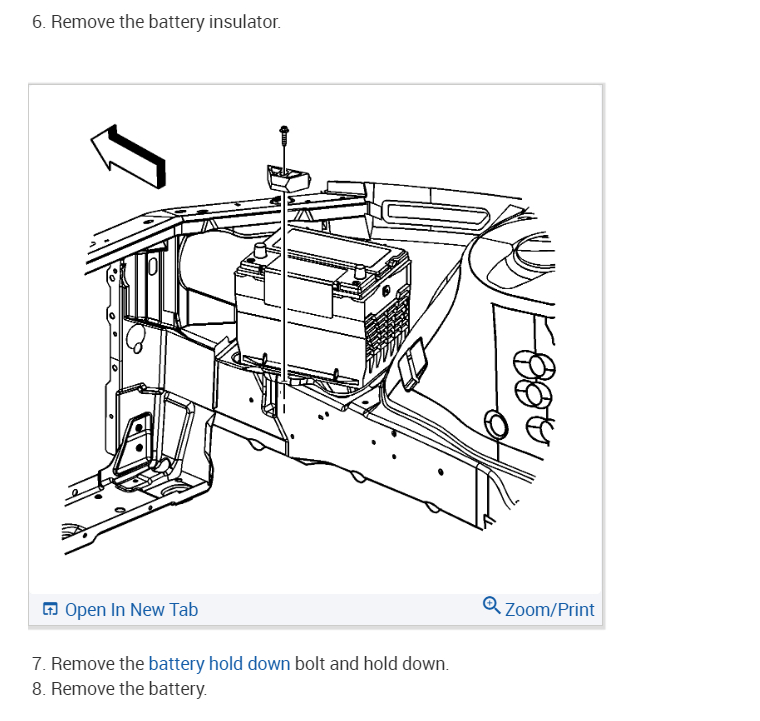 6. Remove the battery insulator.

Open In New Tab

Zoom/Print

7. Remove the battery hold down bolt and hold down.
8. Remove the battery.