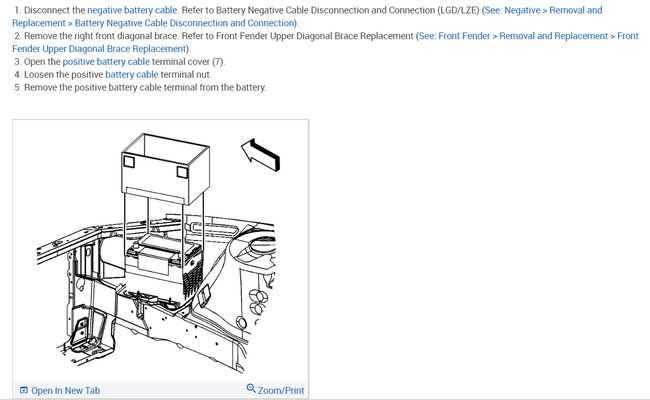 1. Disconnect the negative battery cable. Refer to Battery Negative Cable Disconnection and Connection (LGD/LZE) (See: Negative > Removal and Replacement > Battery Negative Cable Disconnection and Connection).
2. Remove the right front diagonal brace. Refer to Front Fender Upper Diagonal Brace Replacement (See: Front Fender > Removal and Replacement > Front Fender Upper Diagonal Brace Replacement).
3. Open the positive battery cable terminal cover (7).
4. Loosen the positive battery cable terminal nut.
5. Remove the positive battery cable terminal from the battery.

Open In New Tab

Zoom/Print