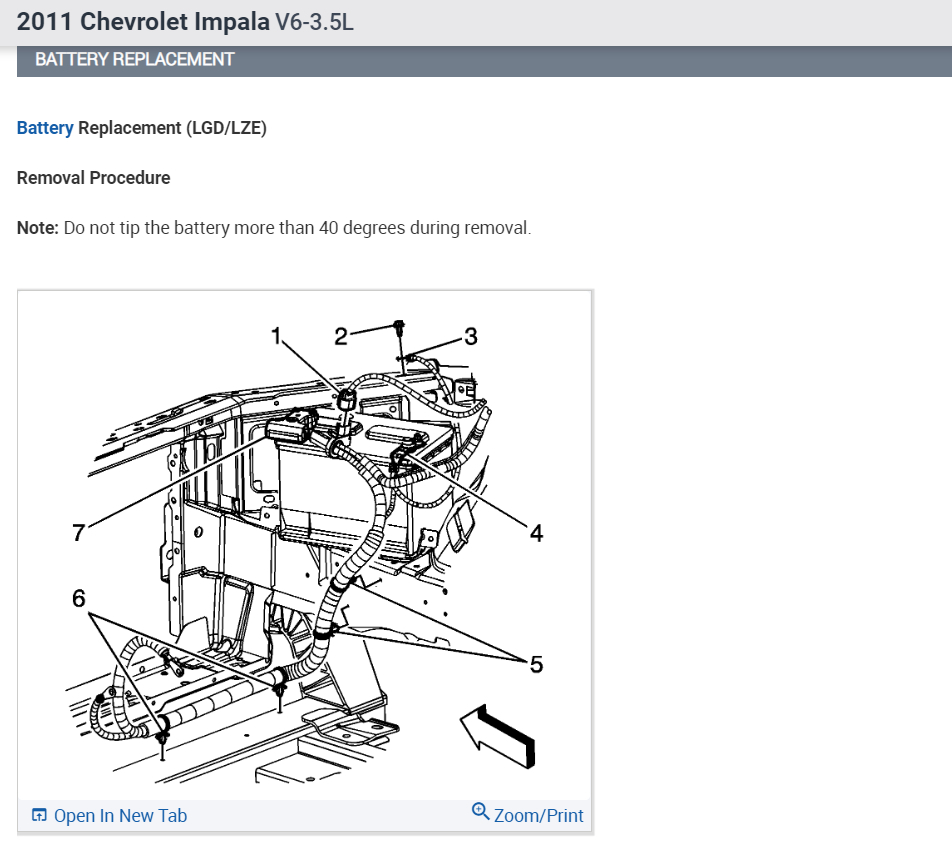 2011 Chevrolet Impala V6-3.5L

BATTERY REPLACEMENT

Battery Replacement (LGD/LZE)

Removal Procedure

Note: Do not tip the battery more than 40 degrees during removal.

1
2
3
7
4
6
5

Open In New Tab
Zoom/Print