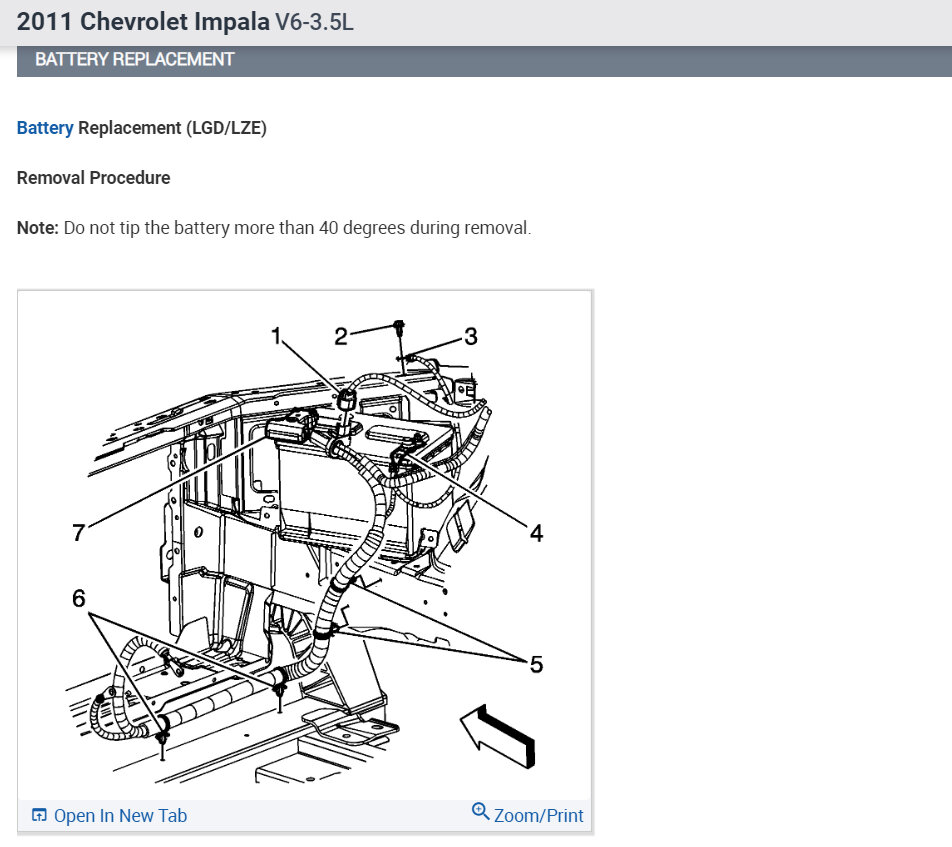 2011 Chevrolet Impala V6-3.5L

BATTERY REPLACEMENT

Battery Replacement (LGD/LZE)

Removal Procedure

Note: Do not tip the battery more than 40 degrees during removal.

1
2
3
7
4
6
5

Open In New Tab
Zoom/Print