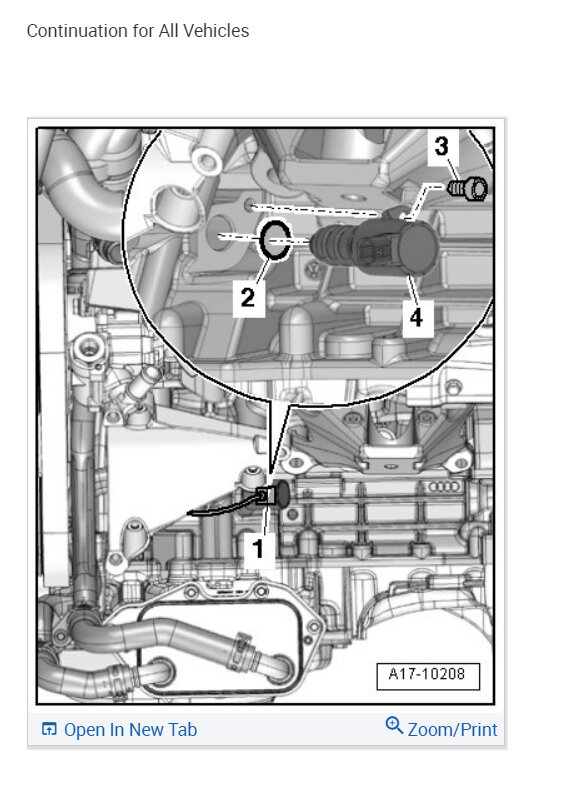 Continuation for All Vehicles

3

2

4

1

A17-10208

Open In New Tab

Zoom/Print