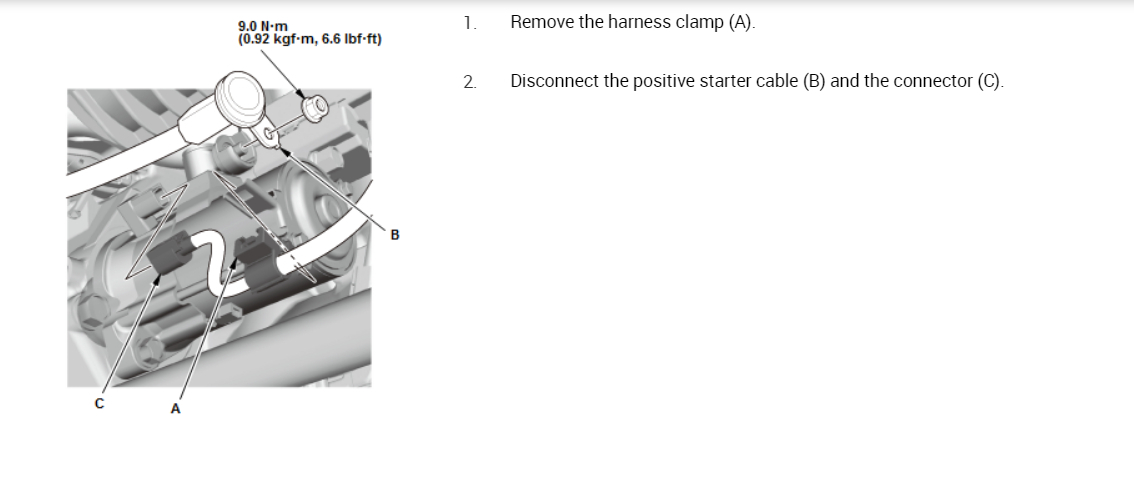 9.0 N·m
(0.92 kgf·m, 6.6 lbf·ft)

B

C

A

1. Remove the harness clamp (A).

2. Disconnect the positive starter cable (B) and the connector (C).