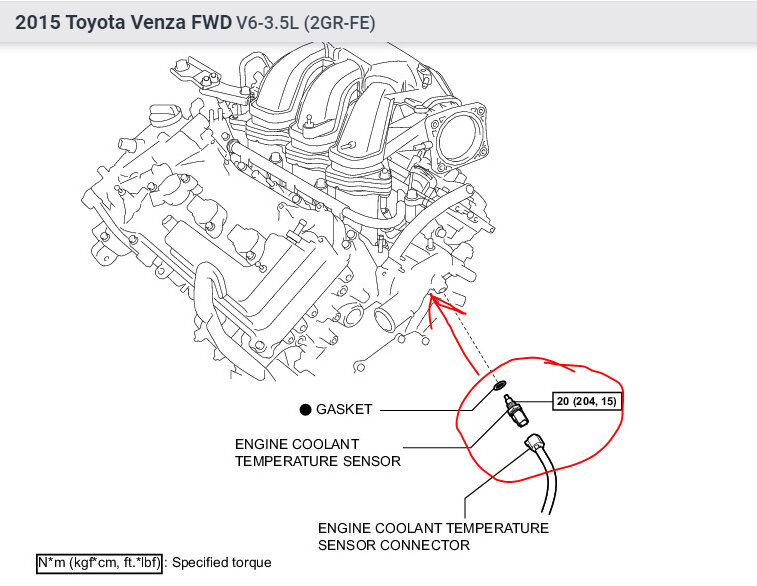 2015 Toyota Venza FWD V6-3.5L (2GR-FE)

● GASKET

20 (204, 15)

ENGINE COOLANT TEMPERATURE SENSOR

ENGINE COOLANT TEMPERATURE SENSOR CONNECTOR

N*m (kgf*cm, ft.*lbf) : Specified torque