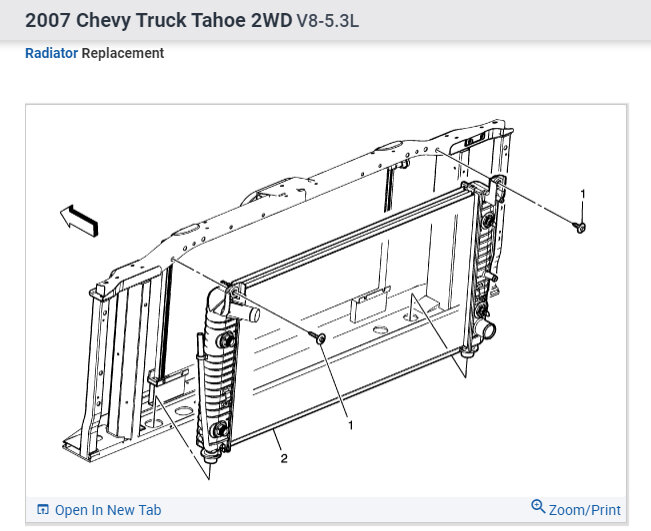 2007 Chevy Truck Tahoe 2WD V8-5.3L

Radiator Replacement

1

1

2

Open In New Tab

Zoom/Print