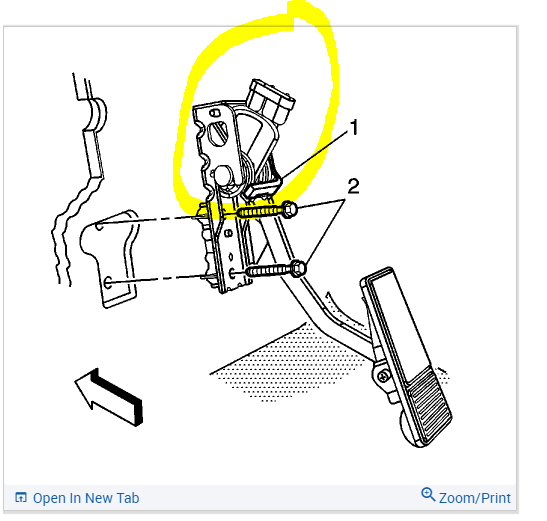 1
2
Open In New Tab
Zoom/Print