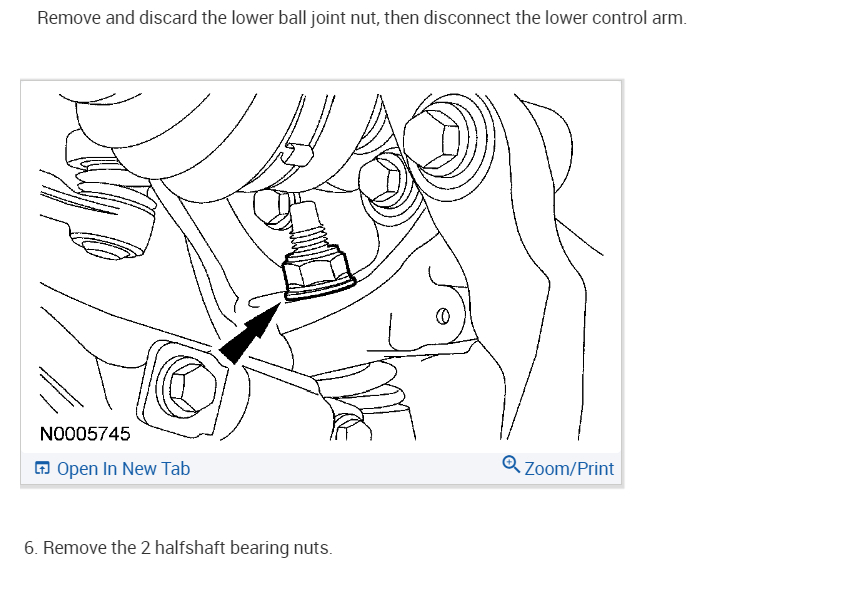 Remove and discard the lower ball joint nut, then disconnect the lower control arm.

N0005745

Open In New Tab

Zoom/Print

6. Remove the 2 halfshaft bearing nuts.