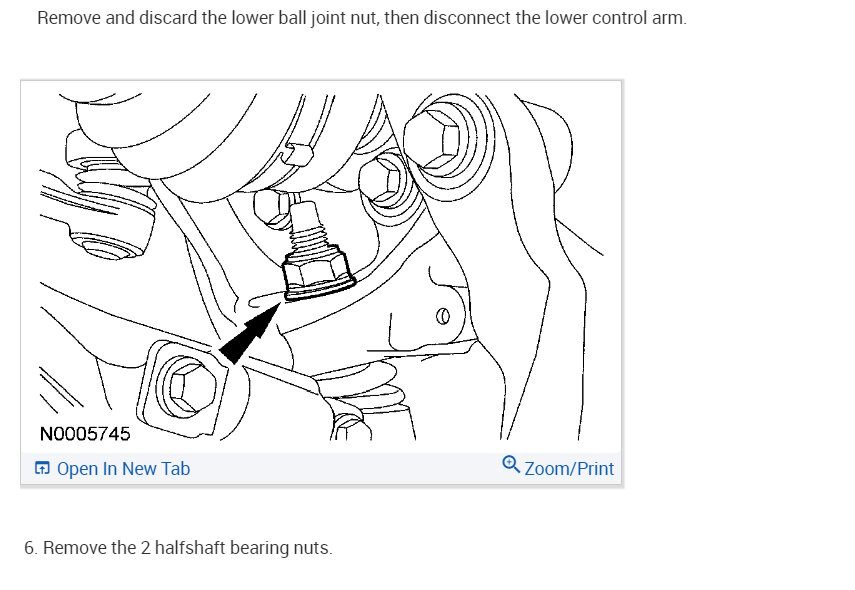 Remove and discard the lower ball joint nut, then disconnect the lower control arm.

N0005745

Open In New Tab

Zoom/Print

6. Remove the 2 halfshaft bearing nuts.