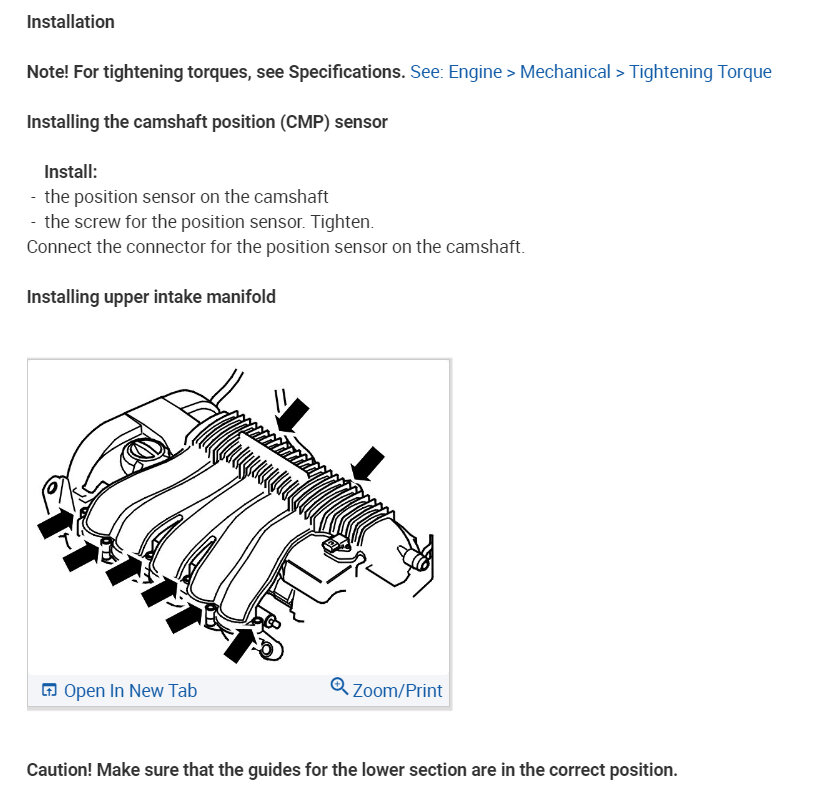 Installation

Note! For tightening torques, see Specifications. See: Engine > Mechanical > Tightening Torque

Installing the camshaft position (CMP) sensor

Install:
- the position sensor on the camshaft
- the screw for the position sensor. Tighten.
Connect the connector for the position sensor on the camshaft.

Installing upper intake manifold

Open In New Tab
Zoom/Print

Caution! Make sure that the guides for the lower section are in the correct position.