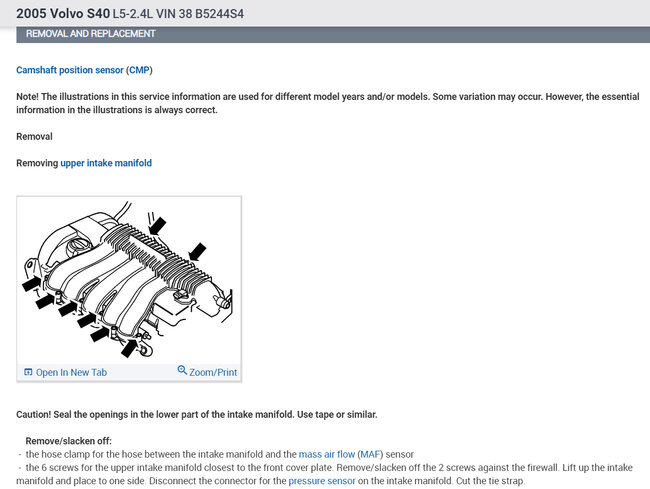 2005 Volvo S40 L5-2.4L VIN 38 B5244S4

REMOVAL AND REPLACEMENT

Camshaft position sensor (CMP)

Note! The illustrations in this service information are used for different model years and/or models. Some variation may occur. However, the essential information in the illustrations is always correct.

Removal

Removing upper intake manifold

Open In New Tab

Zoom/Print

Caution! Seal the openings in the lower part of the intake manifold. Use tape or similar.

Remove/slacken off:

- the hose clamp for the hose between the intake manifold and the mass air flow (MAF) sensor

- the 6 screws for the upper intake manifold closest to the front cover plate. Remove/slacken off the 2 screws against the firewall. Lift up the intake manifold and place to one side. Disconnect the connector for the pressure sensor on the intake manifold. Cut the tie strap.