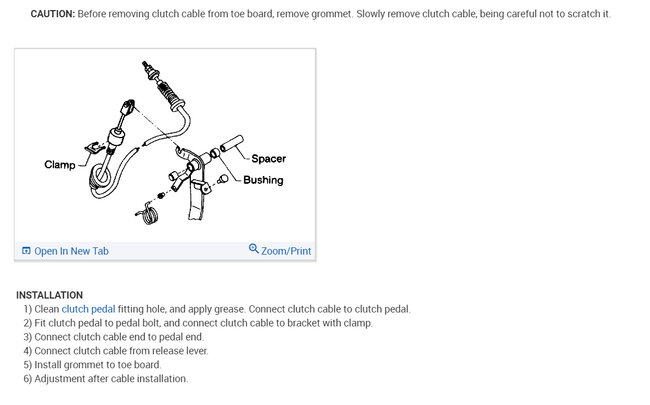 CAUTION: Before removing clutch cable from toe board, remove grommet. Slowly remove clutch cable, being careful not to scratch it.

Clamp

Spacer

Bushing

Open In New Tab

Zoom/Print

INSTALLATION

1) Clean clutch pedal fitting hole, and apply grease. Connect clutch cable to clutch pedal.
2) Fit clutch pedal to pedal bolt, and connect clutch cable to bracket with clamp.
3) Connect clutch cable end to pedal end.
4) Connect clutch cable from release lever.
5) Install grommet to toe board.
6) Adjustment after cable installation.