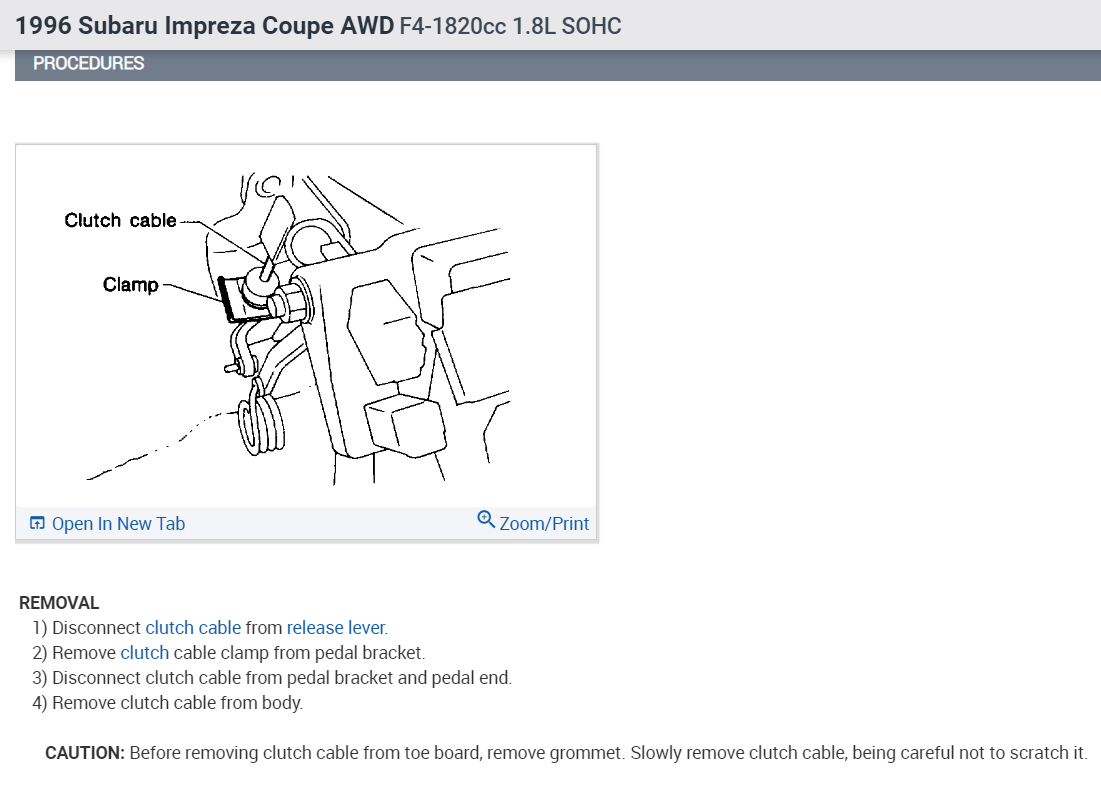 1996 Subaru Impreza Coupe AWD F4-1820cc 1.8L SOHC

PROCEDURES

Clutch cable

Clamp

Open In New Tab

Zoom/Print

REMOVAL

1) Disconnect clutch cable from release lever.
2) Remove clutch cable clamp from pedal bracket.
3) Disconnect clutch cable from pedal bracket and pedal end.
4) Remove clutch cable from body.

CAUTION: Before removing clutch cable from toe board, remove grommet. Slowly remove clutch cable, being careful not to scratch it.