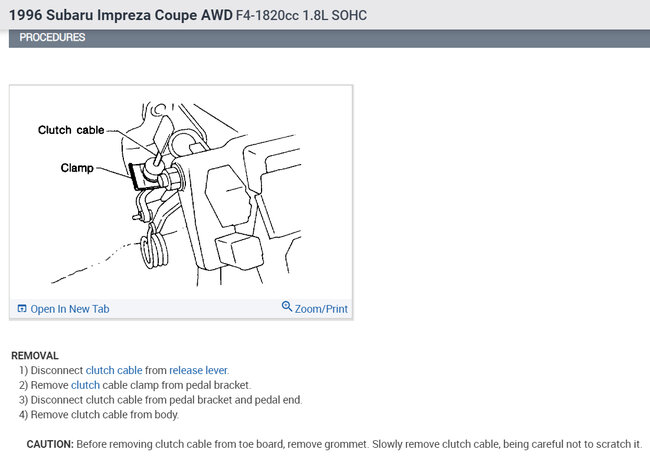 1996 Subaru Impreza Coupe AWD F4-1820cc 1.8L SOHC

PROCEDURES

Clutch cable

Clamp

Open In New Tab

Zoom/Print

REMOVAL

1) Disconnect clutch cable from release lever.
2) Remove clutch cable clamp from pedal bracket.
3) Disconnect clutch cable from pedal bracket and pedal end.
4) Remove clutch cable from body.

CAUTION: Before removing clutch cable from toe board, remove grommet. Slowly remove clutch cable, being careful not to scratch it.