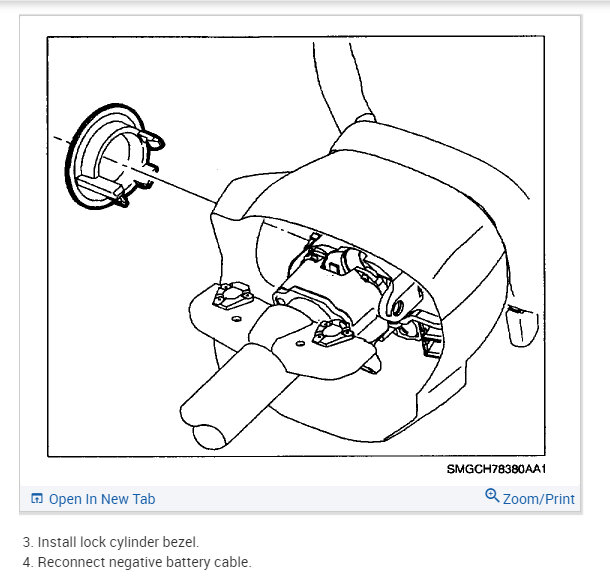 SMGCH78380AA1

Open In New Tab

Zoom/Print

3. Install lock cylinder bezel.

4. Reconnect negative battery cable.