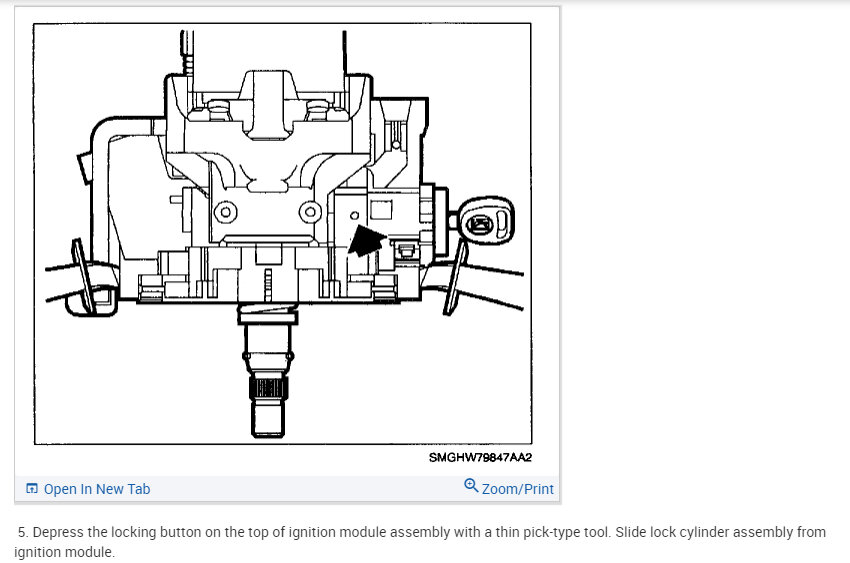 SMGHW79847AA2

Open In New Tab

Zoom/Print

5. Depress the locking button on the top of ignition module assembly with a thin pick-type tool. Slide lock cylinder assembly from ignition module.