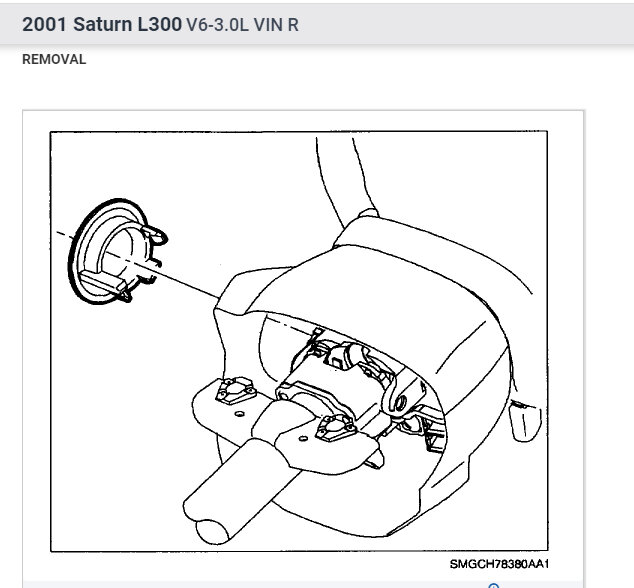 2001 Saturn L300 V6-3.0L VIN R

REMOVAL

SMGCH78380AA1