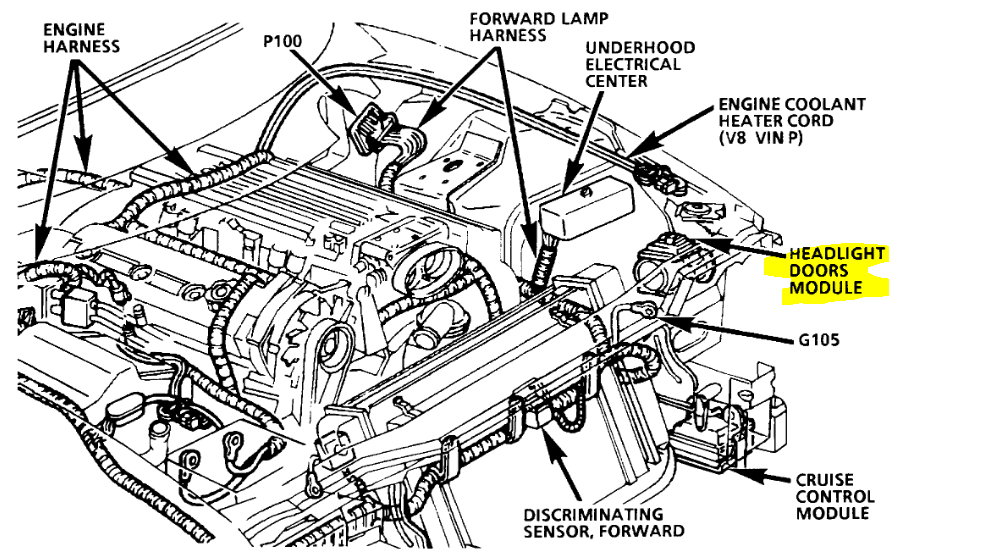 ENGINE HARNESS

P100

FORWARD LAMP HARNESS

UNDERHOOD ELECTRICAL CENTER

ENGINE COOLANT HEATER CORD (V8 VIN P)

HEADLIGHT DOORS MODULE

G105

CRUISE CONTROL MODULE

DISCRIMINATING SENSOR, FORWARD