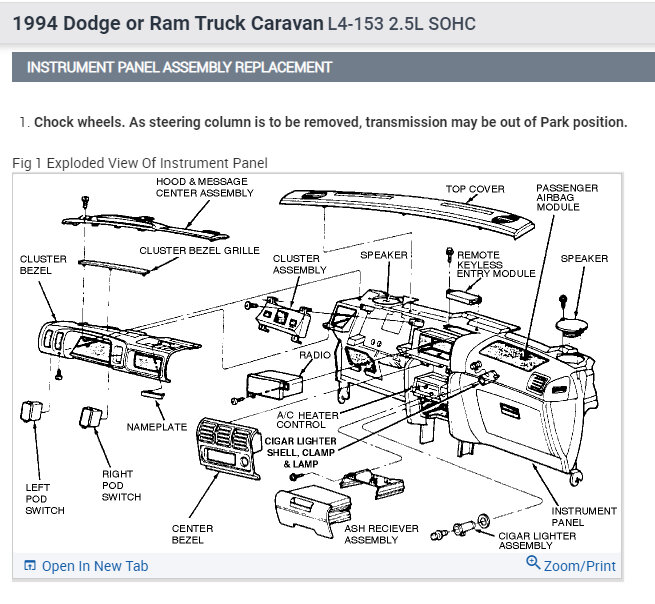 1994 Dodge or Ram Truck Caravan L4-153 2.5L SOHC

INSTRUMENT PANEL ASSEMBLY REPLACEMENT

1. Chock wheels. As steering column is to be removed, transmission may be out of Park position.

Fig 1 Exploded View Of Instrument Panel

HOOD & MESSAGE CENTER ASSEMBLY
TOP COVER
PASSENGER AIRBAG MODULE
CLUSTER BEZEL GRILLE
CLUSTER BEZEL
CLUSTER ASSEMBLY
SPEAKER
REMOTE KEYLESS ENTRY MODULE
SPEAKER
RADIO
A/C HEATER CONTROL
NAMEPLATE
CIGAR LIGHTER SHELL, CLAMP & LAMP
LEFT POD SWITCH
RIGHT POD SWITCH
CENTER BEZEL
ASH RECIEVER ASSEMBLY
INSTRUMENT PANEL
CIGAR LIGHTER ASSEMBLY

Open In New Tab
Zoom/Print