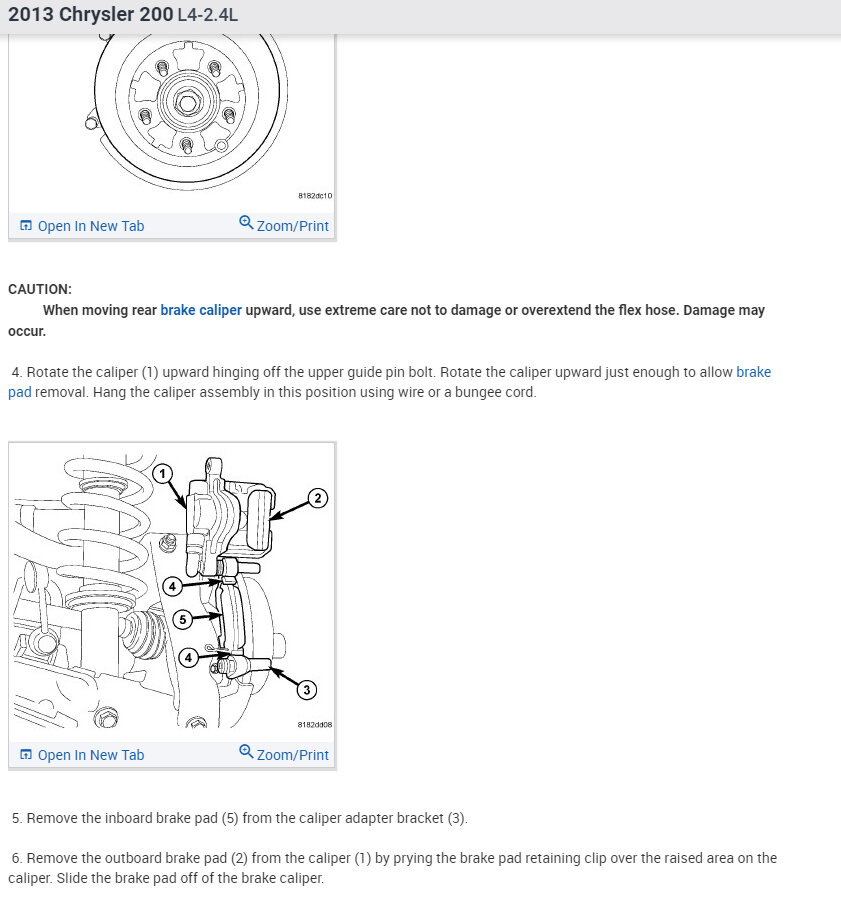 2013 Chrysler 200 L4-2.4L

8182dc10

Open In New Tab Zoom/Print

CAUTION:
When moving rear brake caliper upward, use extreme care not to damage or overextend the flex hose. Damage may occur.

4. Rotate the caliper (1) upward hinging off the upper guide pin bolt. Rotate the caliper upward just enough to allow brake pad removal. Hang the caliper assembly in this position using wire or a bungee cord.

1
2
4
5
4
3
8182dd08

Open In New Tab Zoom/Print

5. Remove the inboard brake pad (5) from the caliper adapter bracket (3).

6. Remove the outboard brake pad (2) from the caliper (1) by prying the brake pad retaining clip over the raised area on the caliper. Slide the brake pad off of the brake caliper.