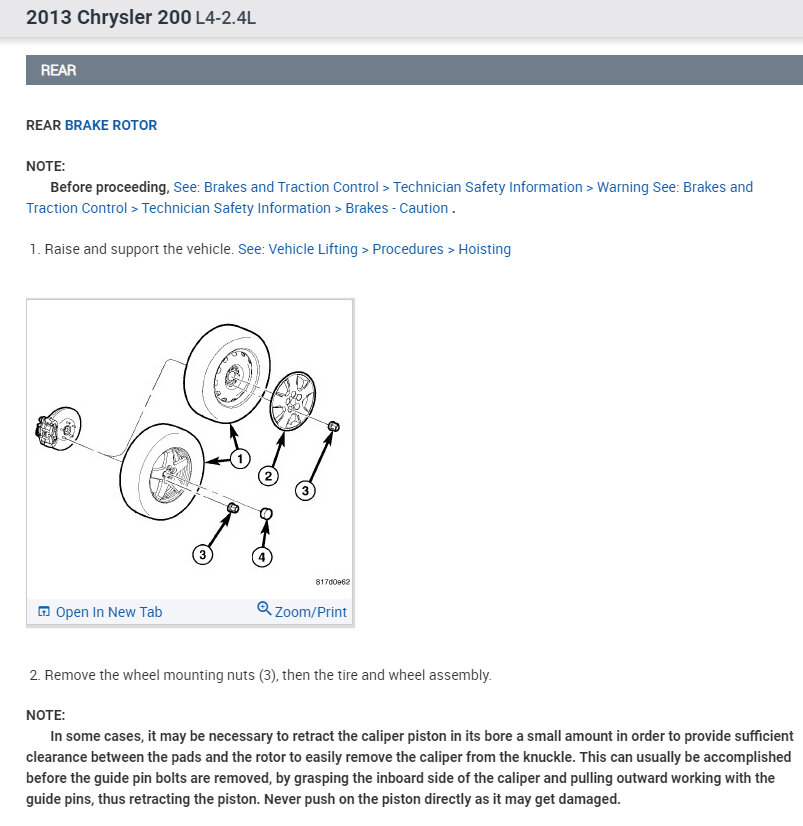 2013 Chrysler 200 L4-2.4L

REAR

REAR BRAKE ROTOR

NOTE:
Before proceeding, See: Brakes and Traction Control > Technician Safety Information > Warning See: Brakes and Traction Control > Technician Safety Information > Brakes - Caution .

1. Raise and support the vehicle. See: Vehicle Lifting > Procedures > Hoisting

1
2
3
3
4
817d0e62

Open In New Tab
Zoom/Print

2. Remove the wheel mounting nuts (3), then the tire and wheel assembly.

NOTE:
In some cases, it may be necessary to retract the caliper piston in its bore a small amount in order to provide sufficient clearance between the pads and the rotor to easily remove the caliper from the knuckle. This can usually be accomplished before the guide pin bolts are removed, by grasping the inboard side of the caliper and pulling outward working with the guide pins, thus retracting the piston. Never push on the piston directly as it may get damaged.