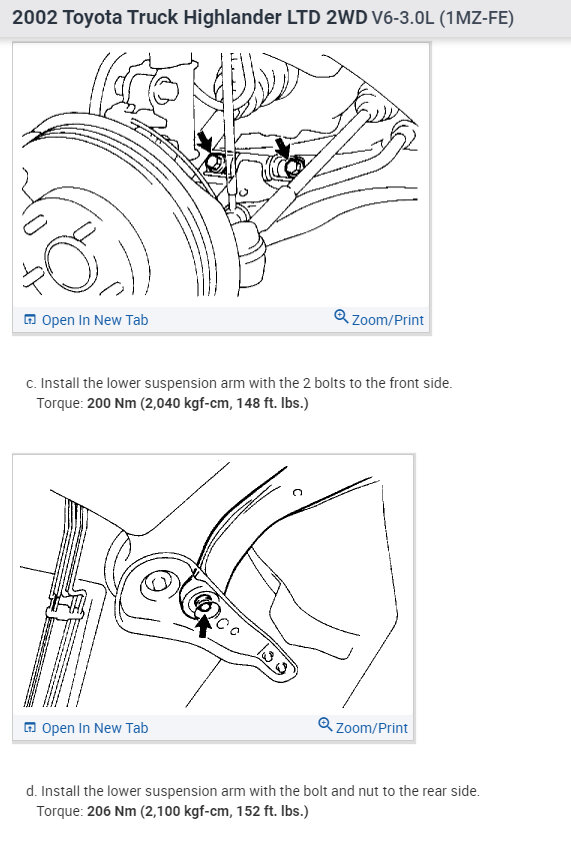 2002 Toyota Truck Highlander LTD 2WD V6-3.0L (1MZ-FE)

Open In New Tab
Zoom/Print

c. Install the lower suspension arm with the 2 bolts to the front side.
Torque: 200 Nm (2,040 kgf-cm, 148 ft. lbs.)

Open In New Tab
Zoom/Print

d. Install the lower suspension arm with the bolt and nut to the rear side.
Torque: 206 Nm (2,100 kgf-cm, 152 ft. lbs.)