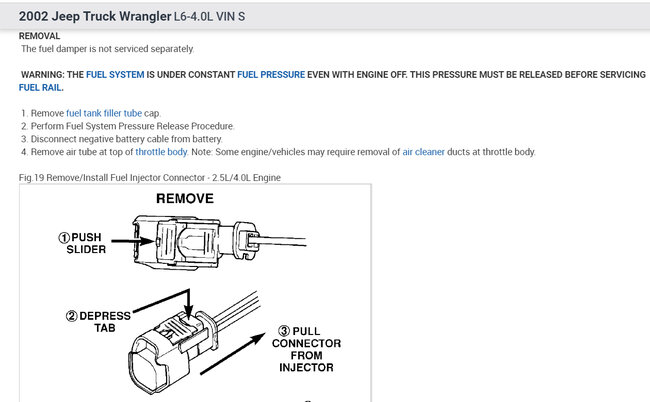 2002 Jeep Truck Wrangler L6-4.0L VIN S

REMOVAL
The fuel damper is not serviced separately.

WARNING: THE FUEL SYSTEM IS UNDER CONSTANT FUEL PRESSURE EVEN WITH ENGINE OFF. THIS PRESSURE MUST BE RELEASED BEFORE SERVICING FUEL RAIL.

1. Remove fuel tank filler tube cap.
2. Perform Fuel System Pressure Release Procedure.
3. Disconnect negative battery cable from battery.
4. Remove air tube at top of throttle body. Note: Some engine/vehicles may require removal of air cleaner ducts at throttle body.

Fig.19 Remove/Install Fuel Injector Connector - 2.5L/4.0L Engine

REMOVE

① PUSH SLIDER

② DEPRESS TAB

③ PULL CONNECTOR FROM INJECTOR