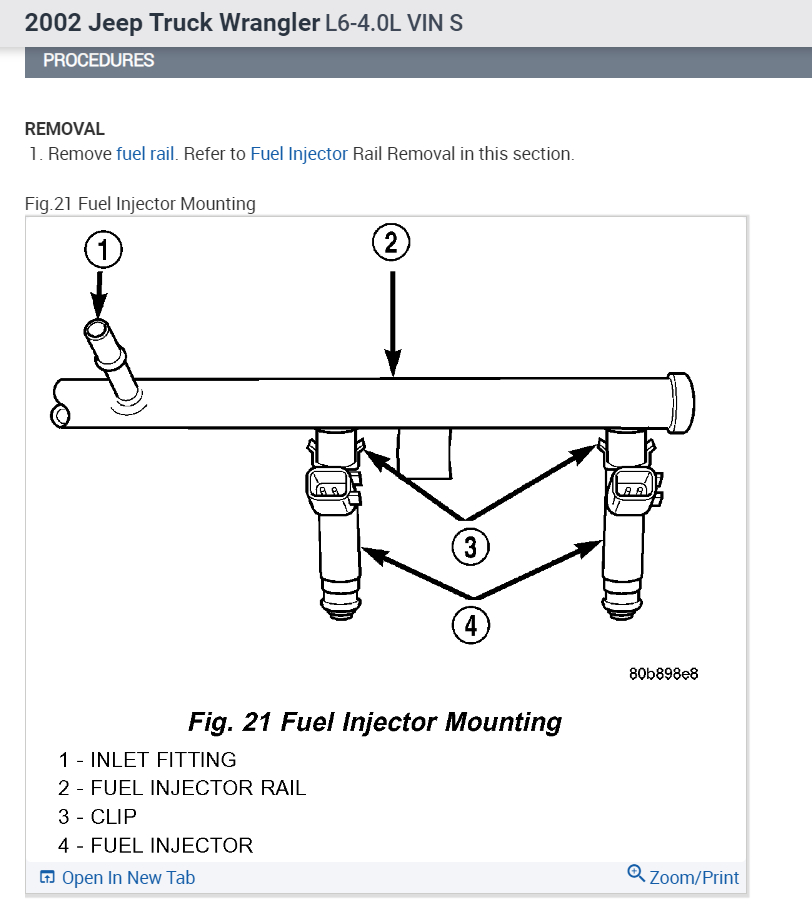 2002 Jeep Truck Wrangler L6-4.0L VIN S

PROCEDURES

REMOVAL

1. Remove fuel rail. Refer to Fuel Injector Rail Removal in this section.

Fig.21 Fuel Injector Mounting

1

2

3

4

80b898e8

Fig. 21 Fuel Injector Mounting

1 - INLET FITTING
2 - FUEL INJECTOR RAIL
3 - CLIP
4 - FUEL INJECTOR

Open In New Tab

Zoom/Print