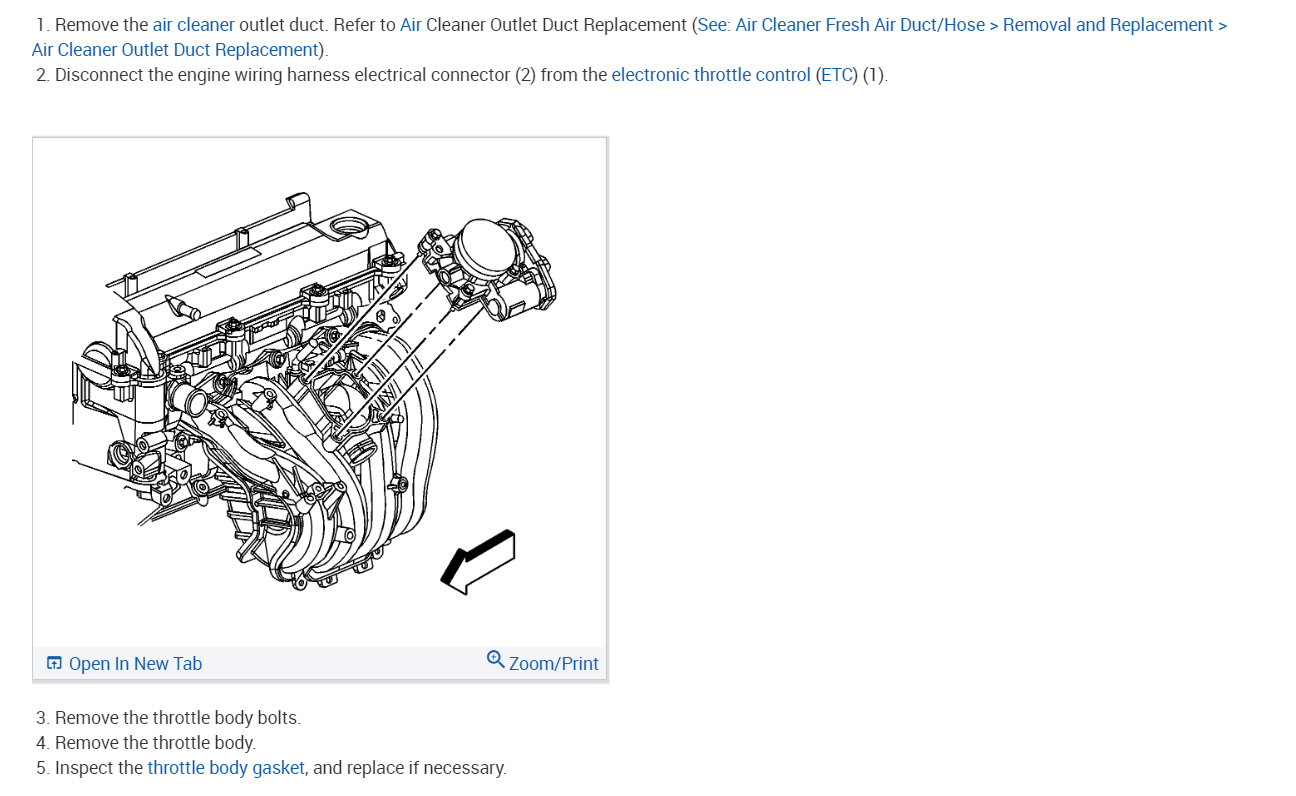 1. Remove the air cleaner outlet duct. Refer to Air Cleaner Outlet Duct Replacement (See: Air Cleaner Fresh Air Duct/Hose > Removal and Replacement > Air Cleaner Outlet Duct Replacement).
2. Disconnect the engine wiring harness electrical connector (2) from the electronic throttle control (ETC) (1).

Open In New Tab
Zoom/Print

3. Remove the throttle body bolts.
4. Remove the throttle body.
5. Inspect the throttle body gasket, and replace if necessary.