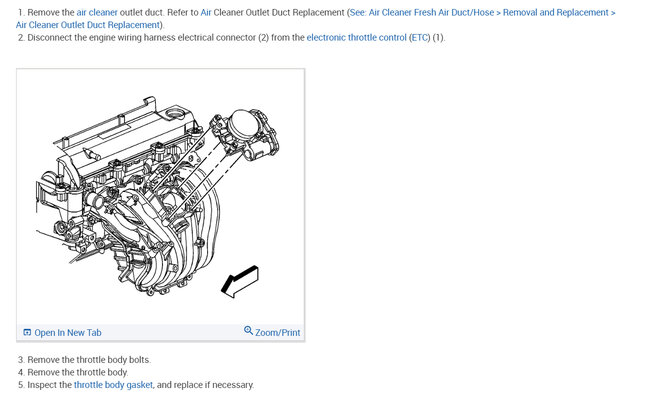 1. Remove the air cleaner outlet duct. Refer to Air Cleaner Outlet Duct Replacement (See: Air Cleaner Fresh Air Duct/Hose > Removal and Replacement > Air Cleaner Outlet Duct Replacement).
2. Disconnect the engine wiring harness electrical connector (2) from the electronic throttle control (ETC) (1).

Open In New Tab
Zoom/Print

3. Remove the throttle body bolts.
4. Remove the throttle body.
5. Inspect the throttle body gasket, and replace if necessary.