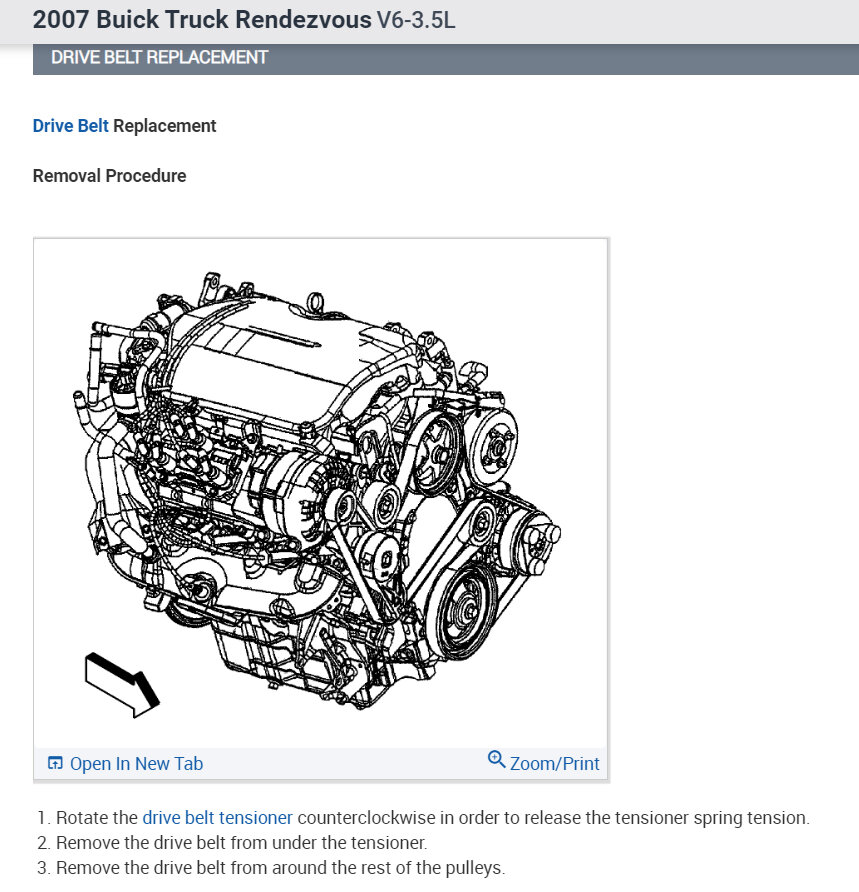 2007 Buick Truck Rendezvous V6-3.5L

DRIVE BELT REPLACEMENT

Drive Belt Replacement

Removal Procedure

Open In New Tab

Zoom/Print

1. Rotate the drive belt tensioner counterclockwise in order to release the tensioner spring tension.
2. Remove the drive belt from under the tensioner.
3. Remove the drive belt from around the rest of the pulleys.