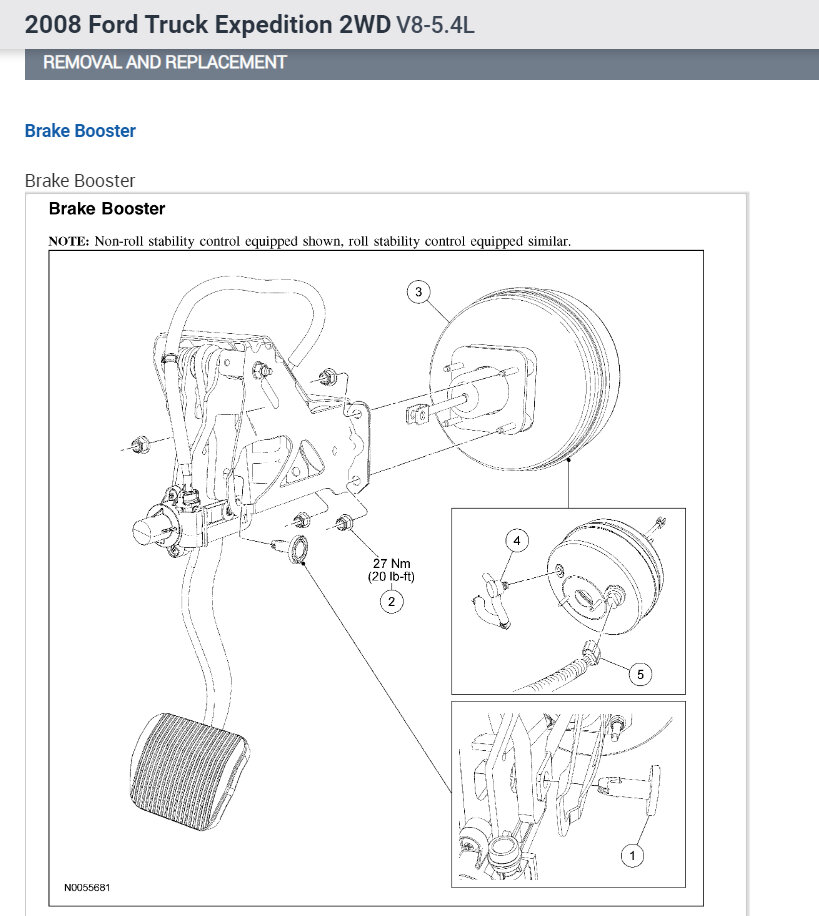 2008 Ford Truck Expedition 2WD V8-5.4L

REMOVAL AND REPLACEMENT

Brake Booster

Brake Booster

Brake Booster

NOTE: Non-roll stability control equipped shown, roll stability control equipped similar.

3

27 Nm
(20 lb-ft)
2

4

5

1

N0055681